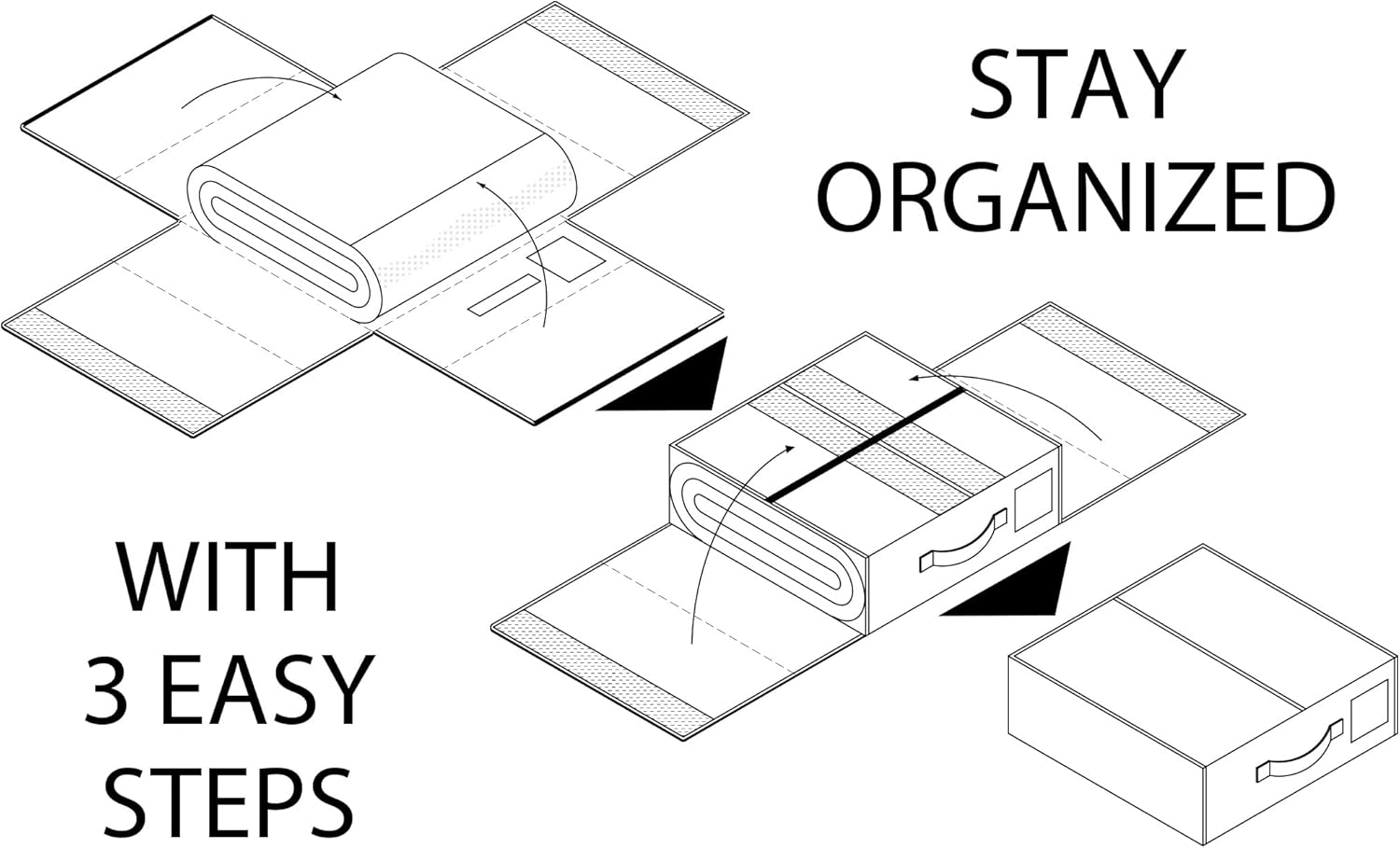 STAY ORGANIZED

WITH 3 EASY STEPS